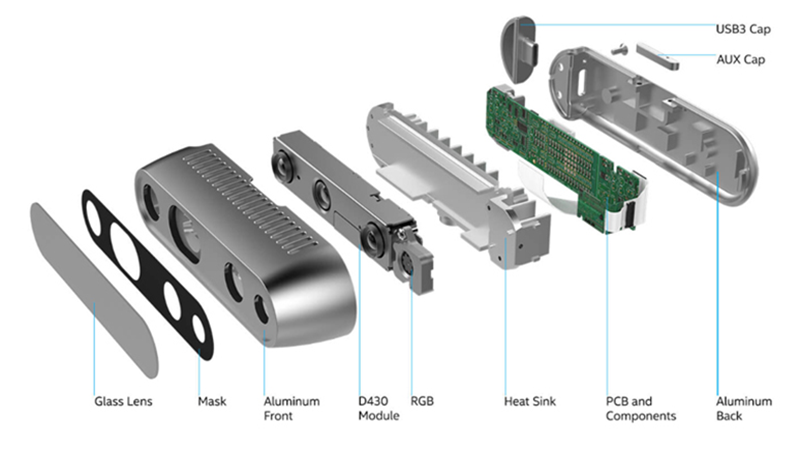 USB3 Cap

AUX Cap

Glass Lens

Mask

Aluminum Front

D430 Module

RGB

Heat Sink

PCB and Components

Aluminum Back